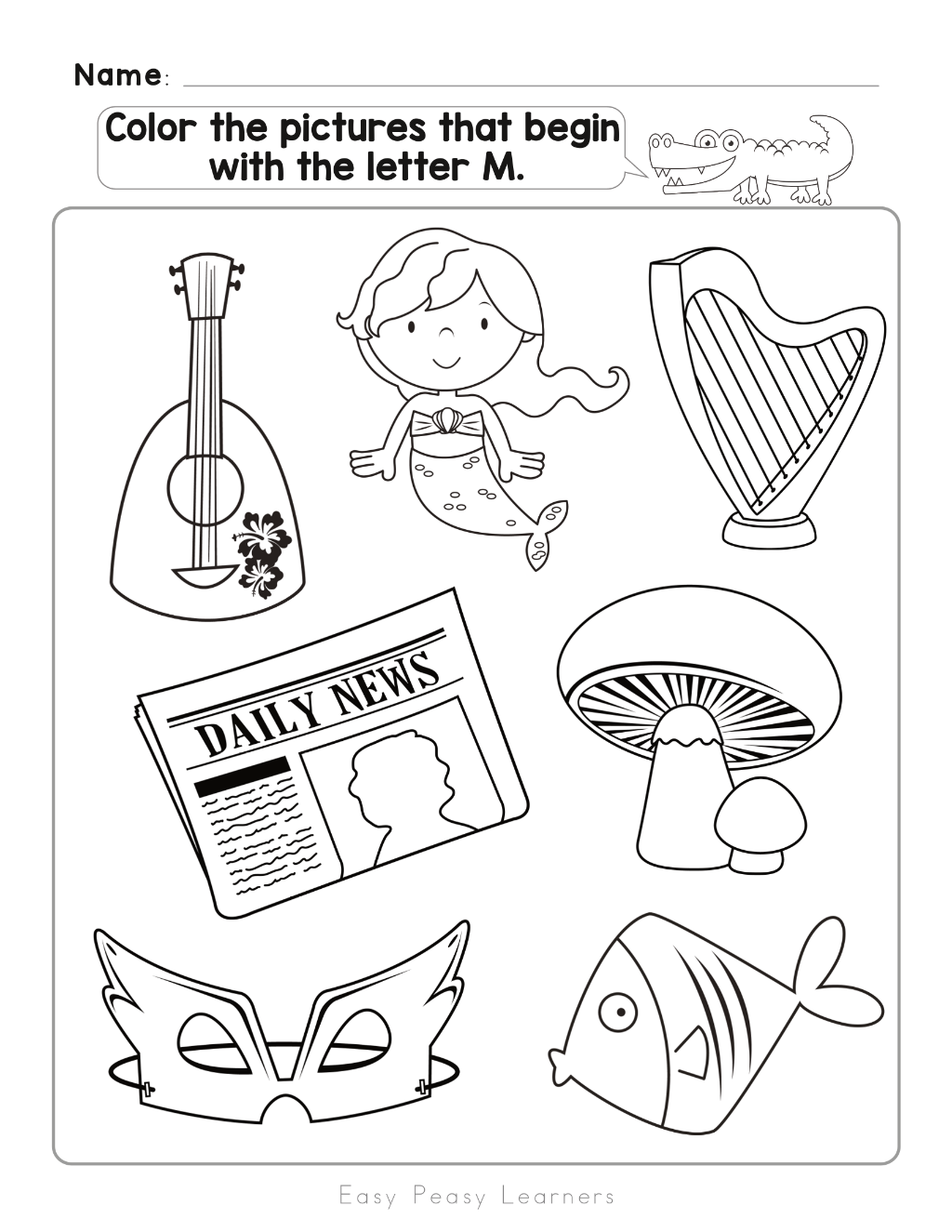 Name:

Color the pictures that begin with the letter M.

DAILY NEWS

Easy Peasy Learners